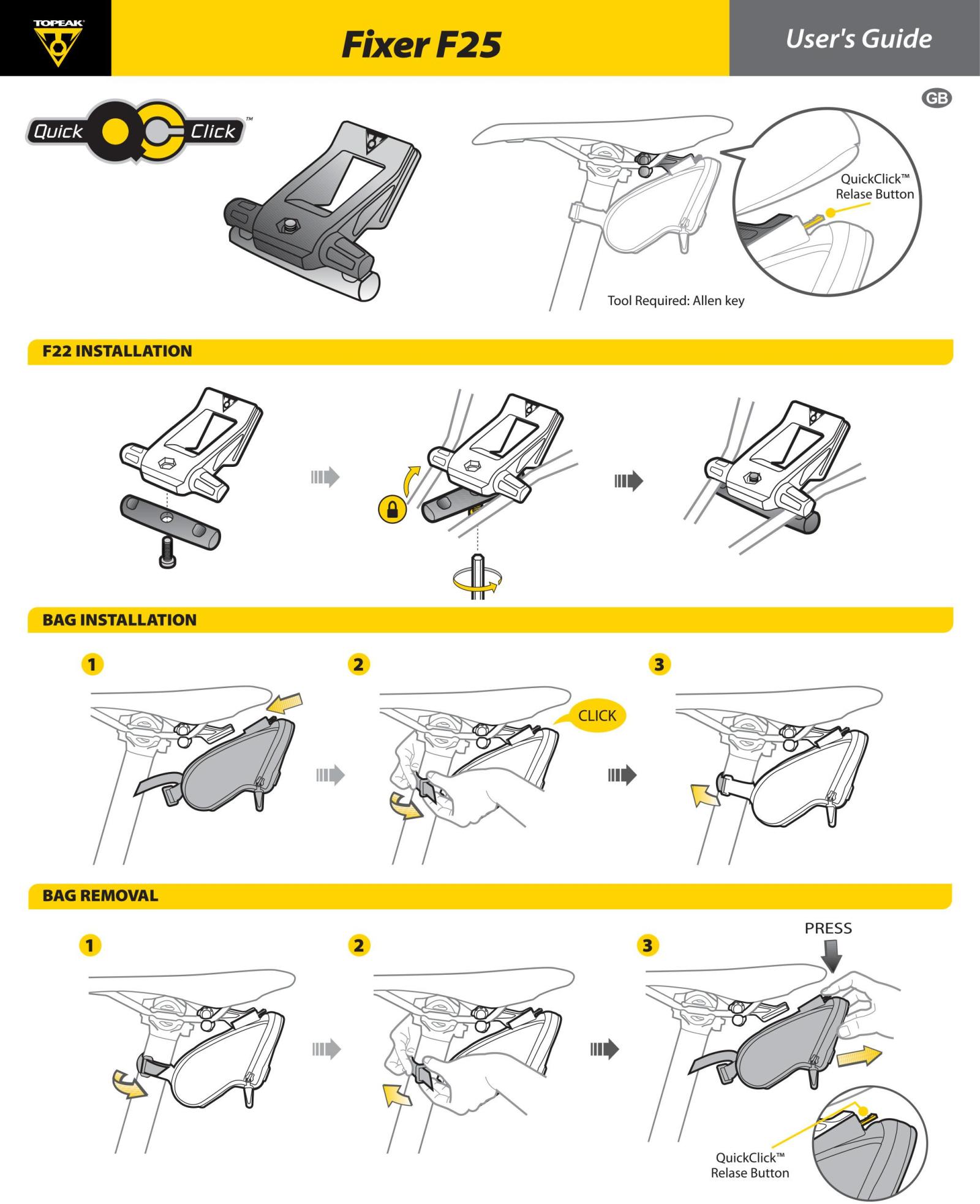 TOPEAK

Fixer F25

User's Guide

GB

Quick Click™

QuickClick™ Relase Button

Tool Required: Allen key

F22 INSTALLATION

BAG INSTALLATION

1

2

CLICK

3

BAG REMOVAL

1

2

3

PRESS

QuickClick™ Relase Button